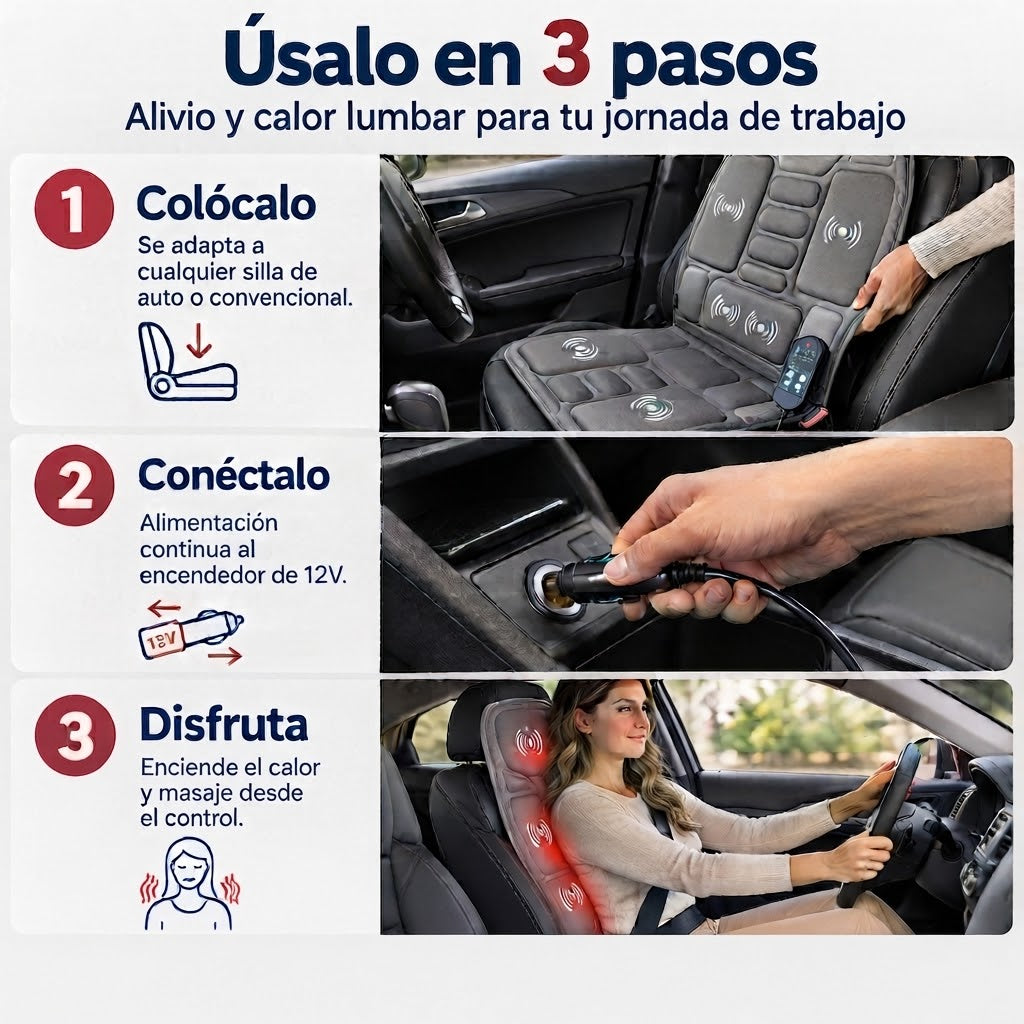 Úsalo en 3 pasos
Alivio y calor lumbar para tu jornada de trabajo

1 Colócalo
Se adapta a cualquier silla de auto o convencional.

2 Conéctalo
Alimentación continua al encendedor de 12V.

12V

3 Disfruta
Enciende el calor y masaje desde el control.