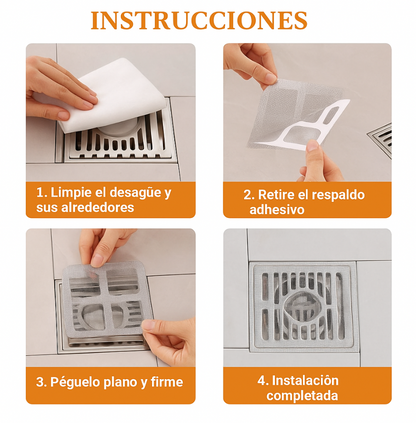 INSTRUCCIONES

1. Limpie el desagüe y sus alrededores

2. Retire el respaldo adhesivo

3. Péguelo plano y firme

4. Instalación completada