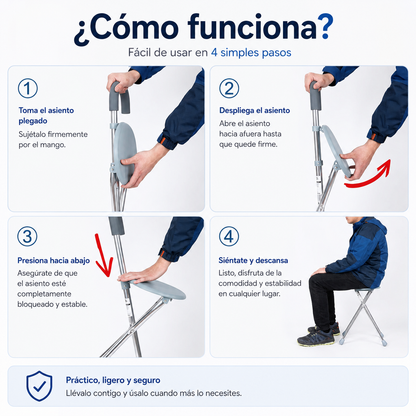 ¿Cómo funciona?

Fácil de usar en 4 simples pasos

1

Toma el asiento plegado

Sujétalo firmemente por el mango.

2

Despliega el asiento

Abre el asiento hacia afuera hasta que quede firme.

3

Presiona hacia abajo

Asegúrate de que el asiento esté completamente bloqueado y estable.

4

Siéntate y descansa

Listo, disfruta de la comodidad y estabilidad en cualquier lugar.

Práctico, ligero y seguro

Llévalo contigo y úsalo cuando más lo necesites.