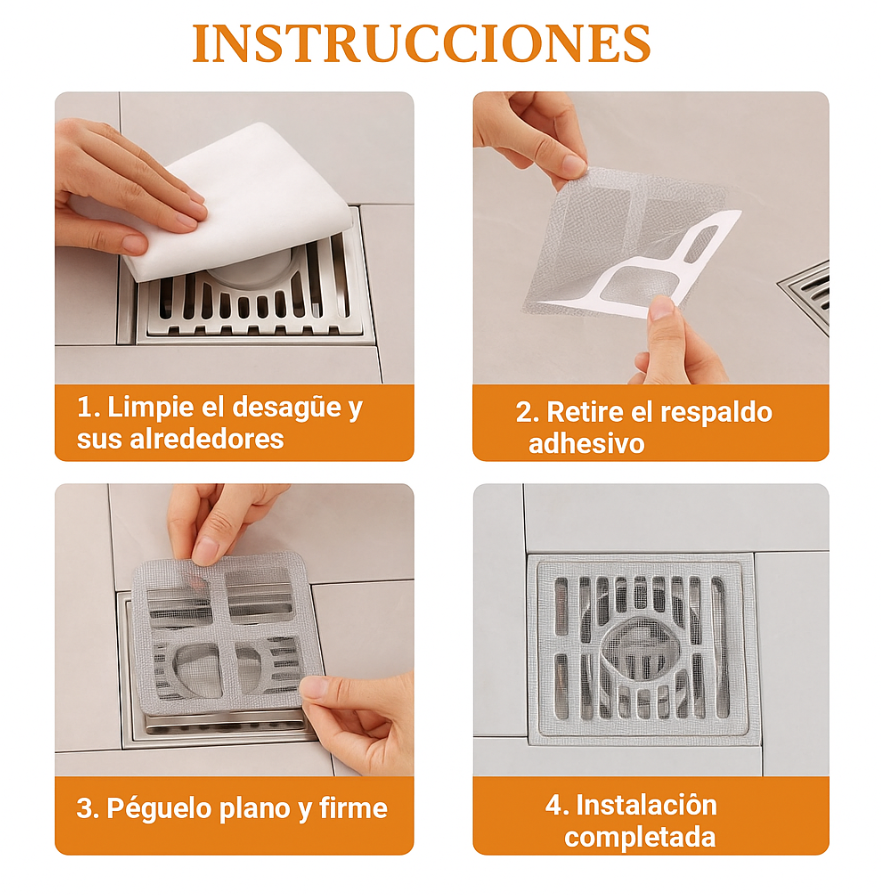 INSTRUCCIONES

1. Limpie el desagüe y sus alrededores

2. Retire el respaldo adhesivo

3. Péguelo plano y firme

4. Instalación completada